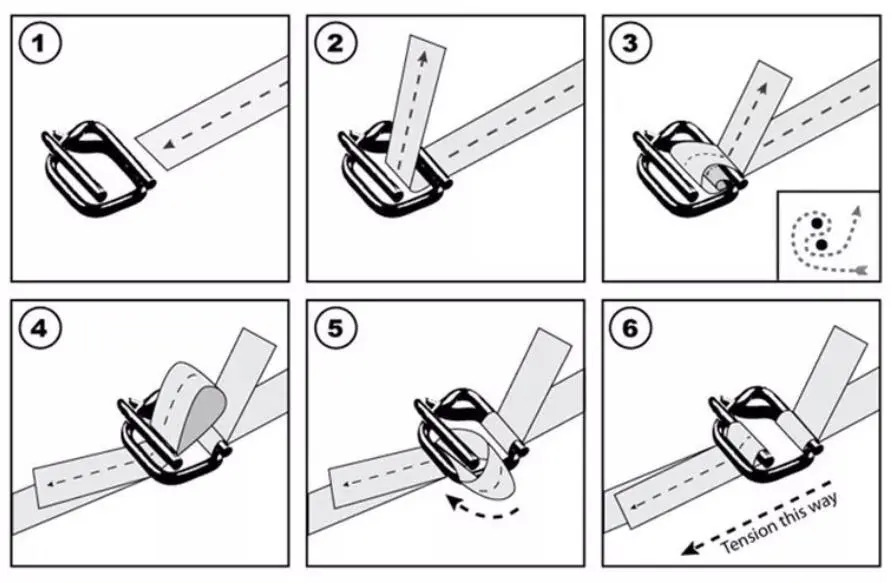 1

2

3

4

5

6

Tension this way